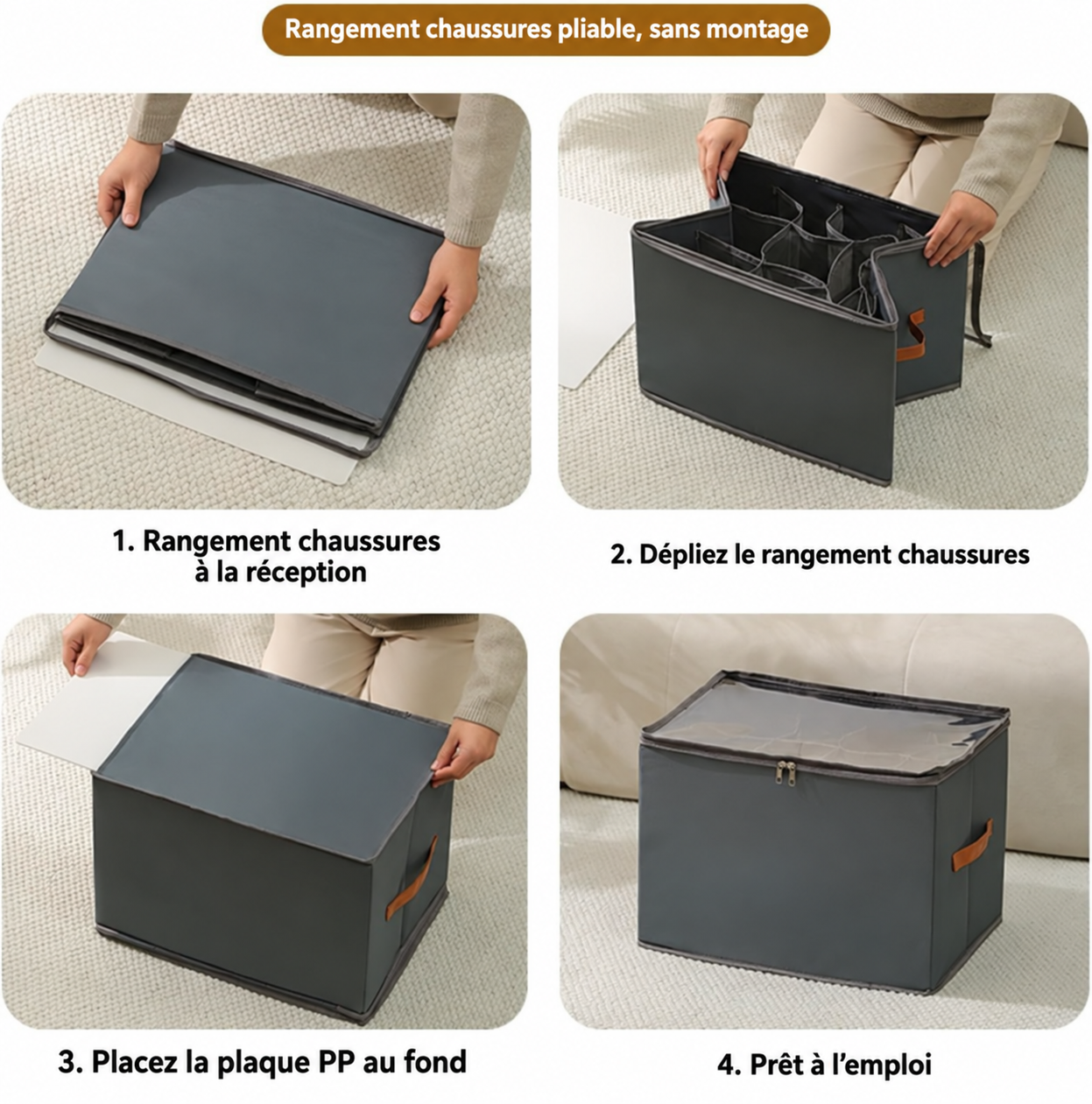 Rangement chaussures pliable, sans montage

1. Rangement chaussures à la réception

2. Dépliez le rangement chaussures

3. Placez la plaque PP au fond

4. Prêt à l'emploi